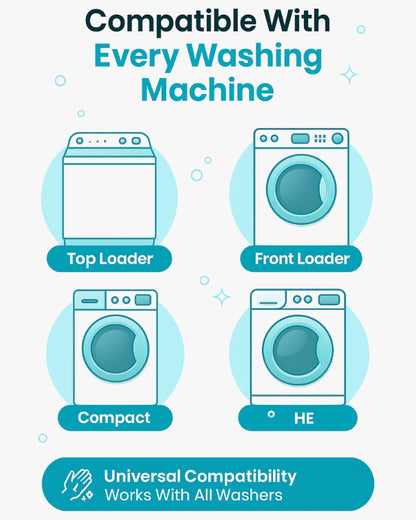 Compatible With
Every Washing Machine

Top Loader

Front Loader

Compact

HE

Universal Compatibility
Works With All Washers